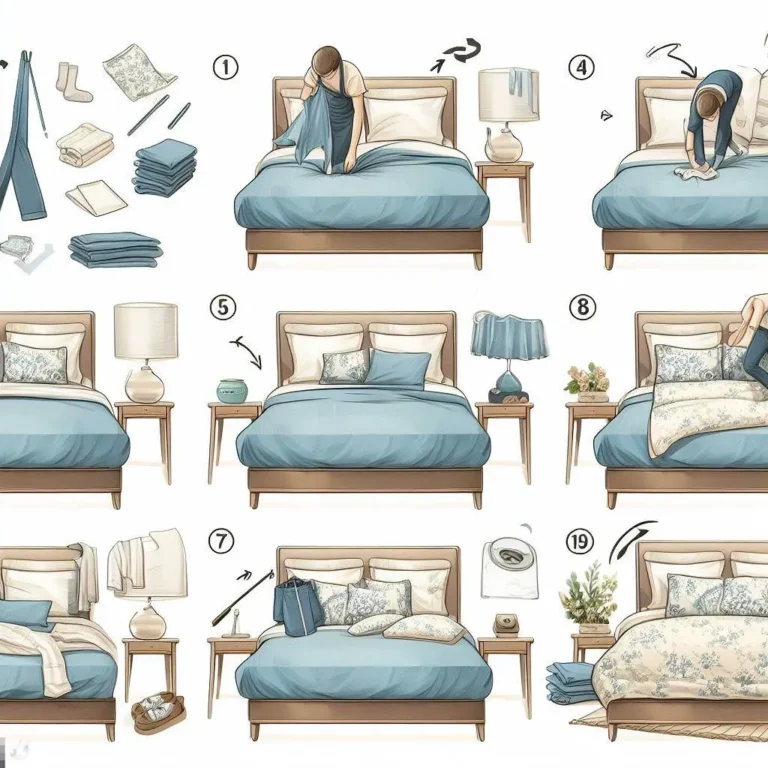 ①

④

⑤

⑧

⑦

⑲